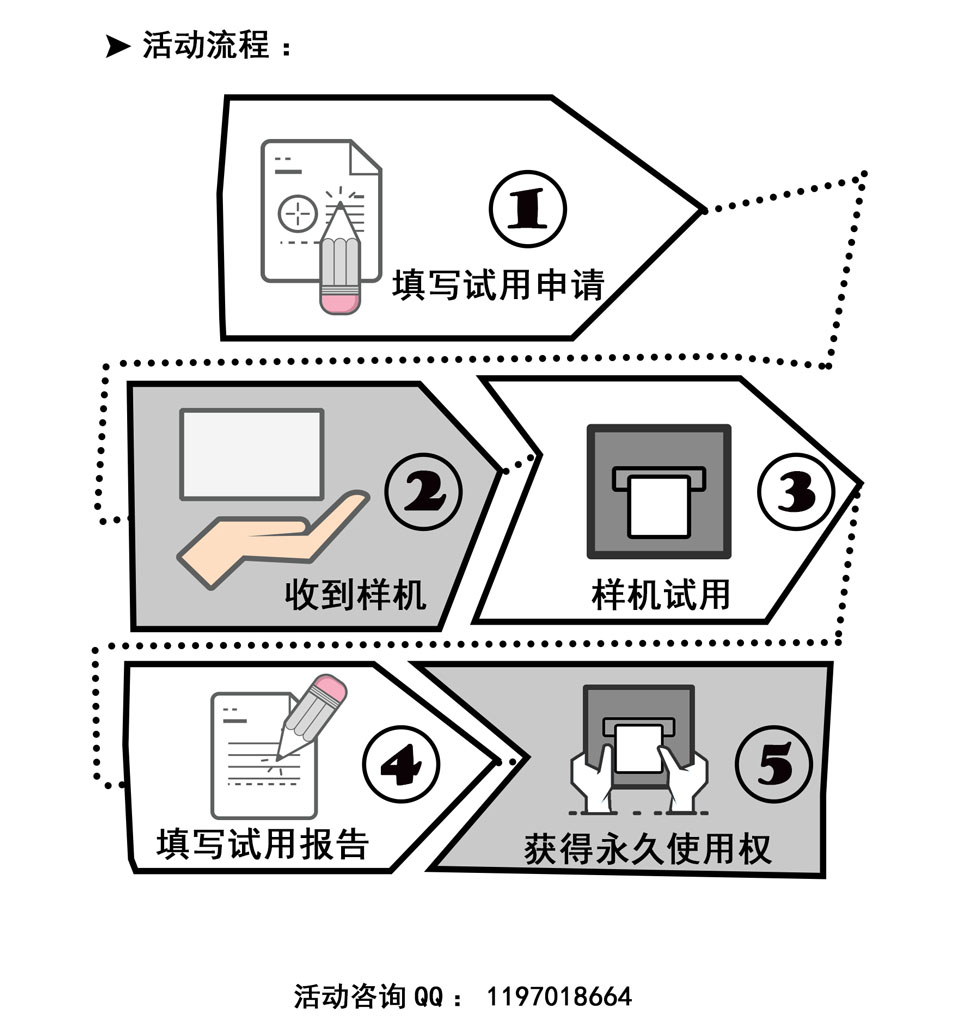 ➤ 活动流程：

1
填写试用申请

2
收到样机

3
样机试用

4
填写试用报告

5
获得永久使用权

活动咨询QQ： 1197018664